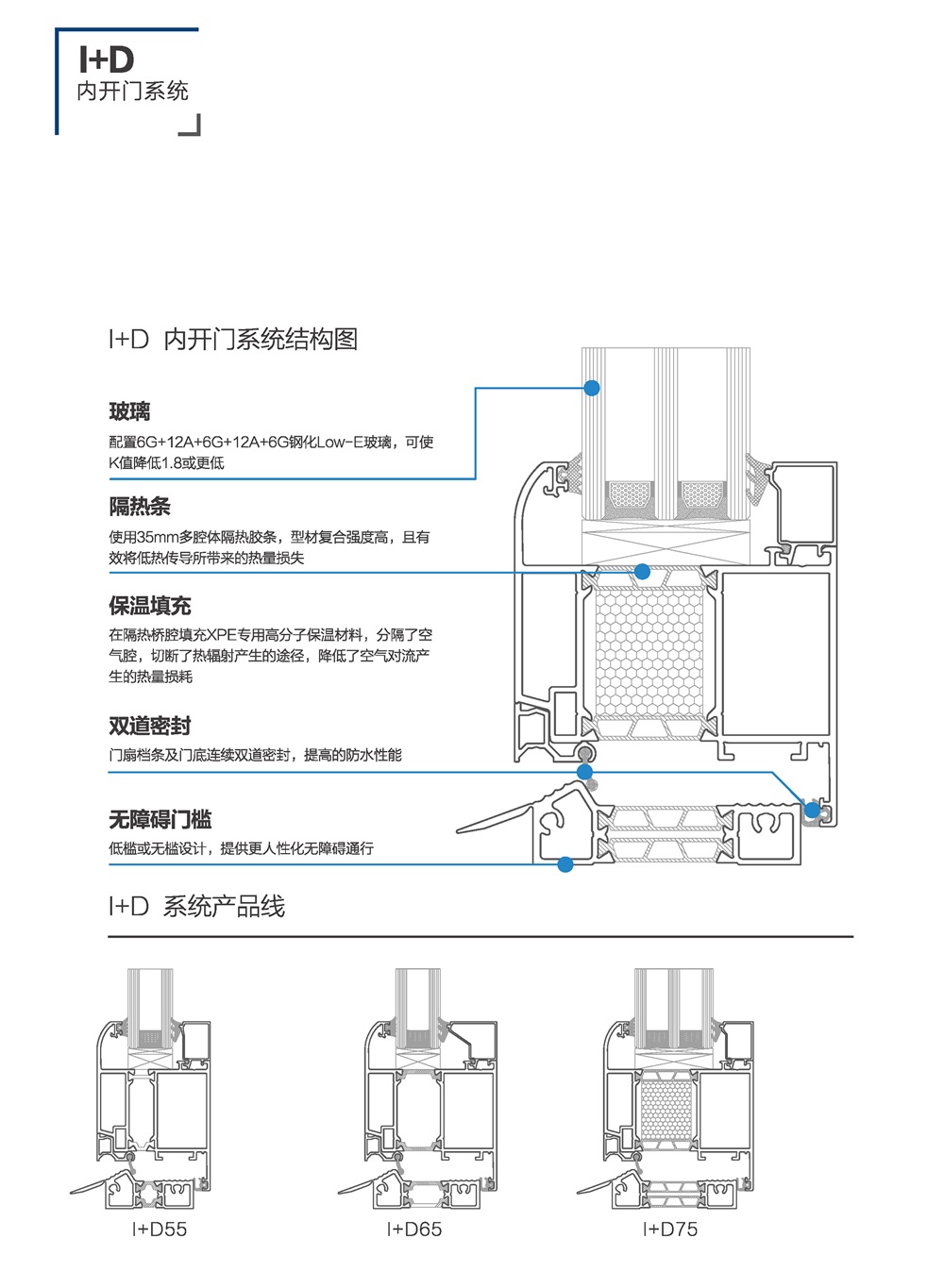 I+D
内开门系统

I+D 内开门系统结构图

玻璃
配置6G+12A+6G+12A+6G钢化Low-E玻璃，可使K值降低1.8或更低

隔热条
使用35mm多腔体隔热胶条，型材复合强度高，且有效将低热传导所带来的热量损失

保温填充
在隔热桥腔填充XPE专用高分子保温材料，分隔了空气腔，切断了热辐射产生的途径，降低了空气对流产生的热量损耗

双道密封
门扇档条及门底连续双道密封，提高的防水性能

无障碍门槛
低槛或无槛设计，提供更人性化无障碍通行

I+D 系统产品线

I+D55

I+D65

I+D75